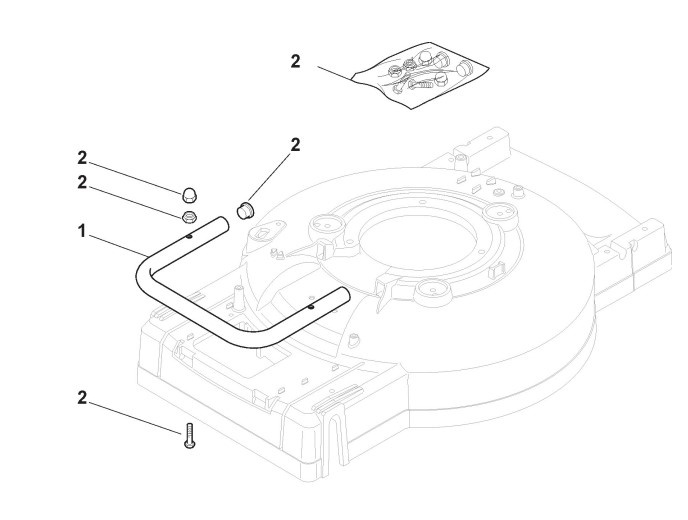 2

2

2

2

1

2