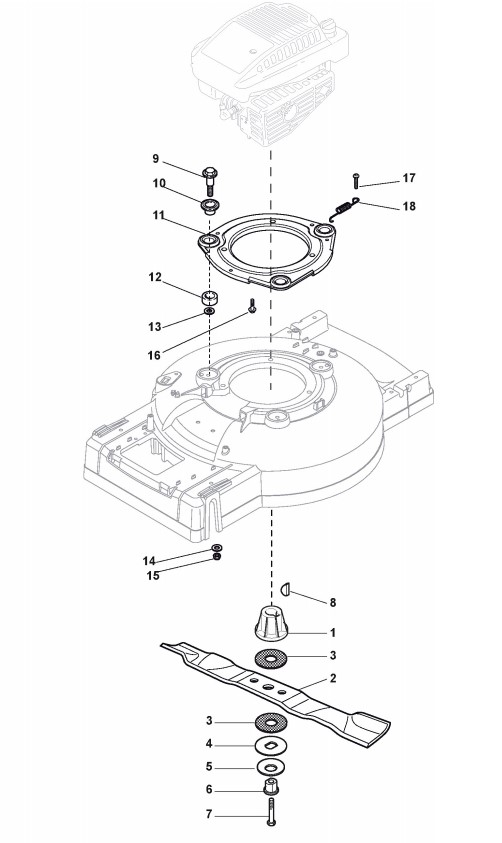 9
10
11
17
18
12
13
16
14
15
8
1
3
2
3
4
5
6
7