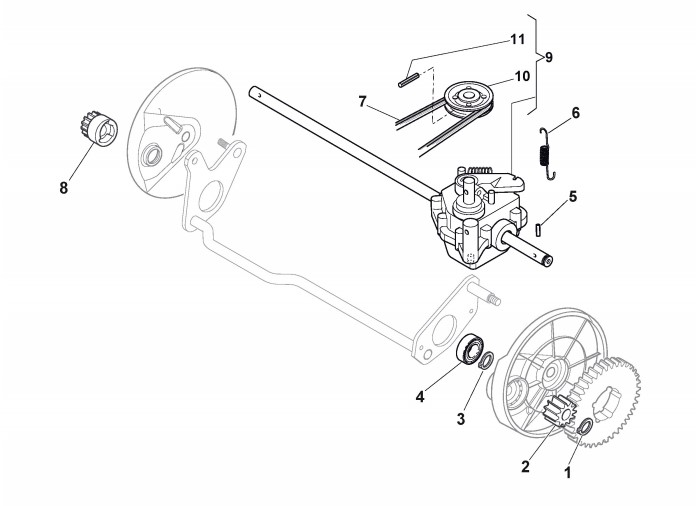 11
9
10
7
6
8
5
4
3
2
1