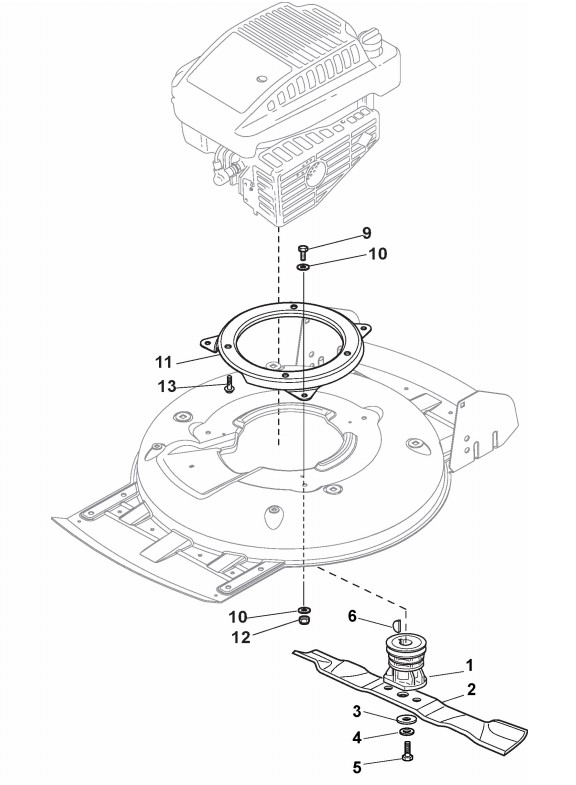 9
10
11
13
10
12
6
1
2
3
4
5