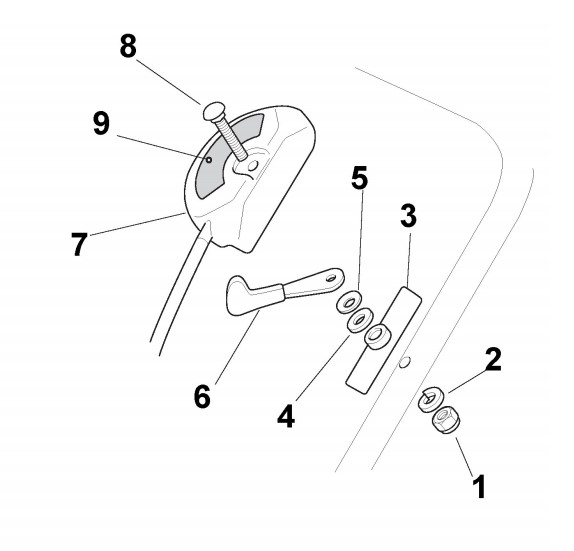 8
9
7
5
3
6
4
2
1