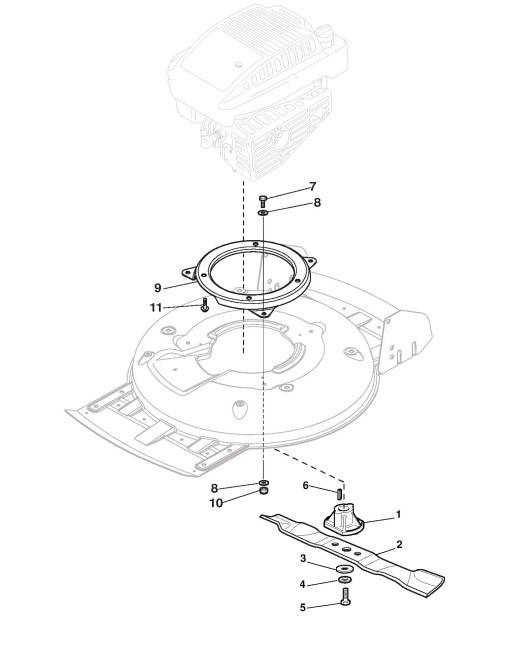 7
8
9
11
8
10
6
1
2
3
4
5