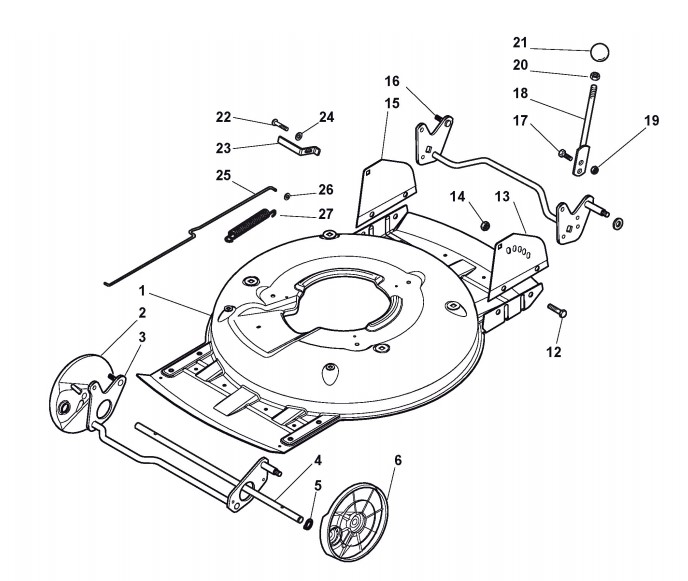 21
20
16
18
15
17
19
22
24
23
25
26
14
13
27
1
2
3
12
4
5
6