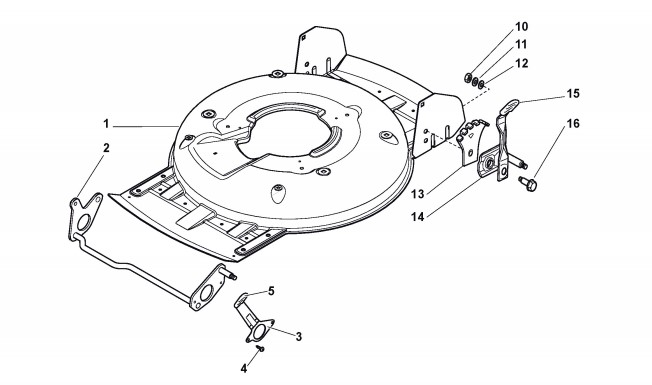 10
11
12
15
16
1
2
13
14
5
3
4