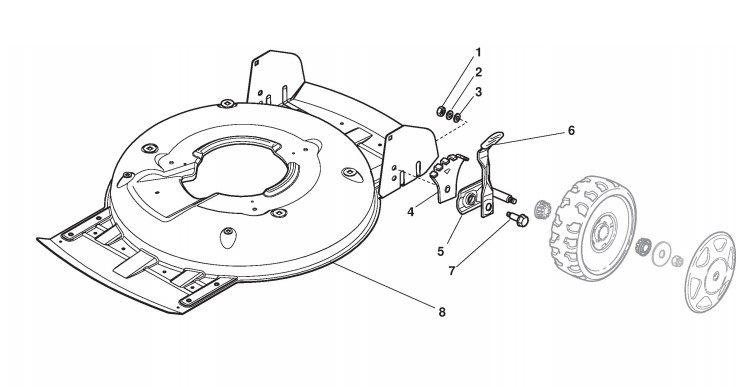 1
2
3
6
4
5
7
8