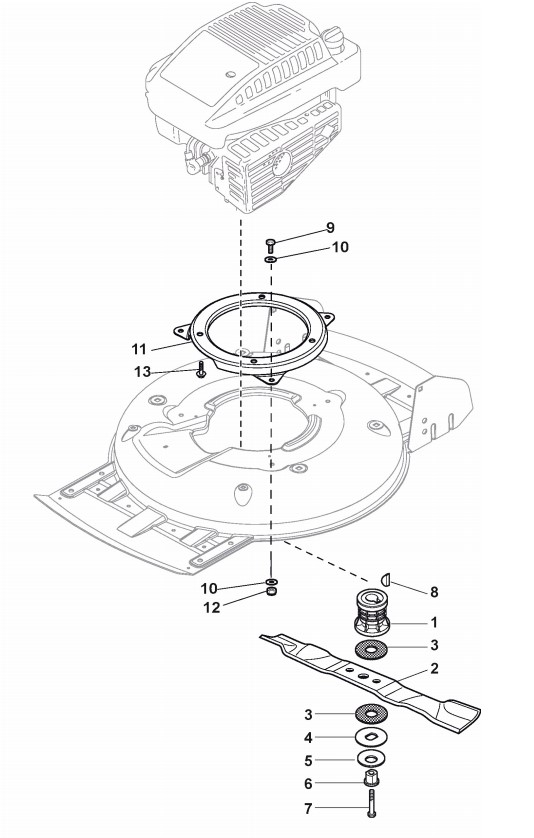 9
10
11
13
10
12
8
1
3
2
3
4
5
6
7