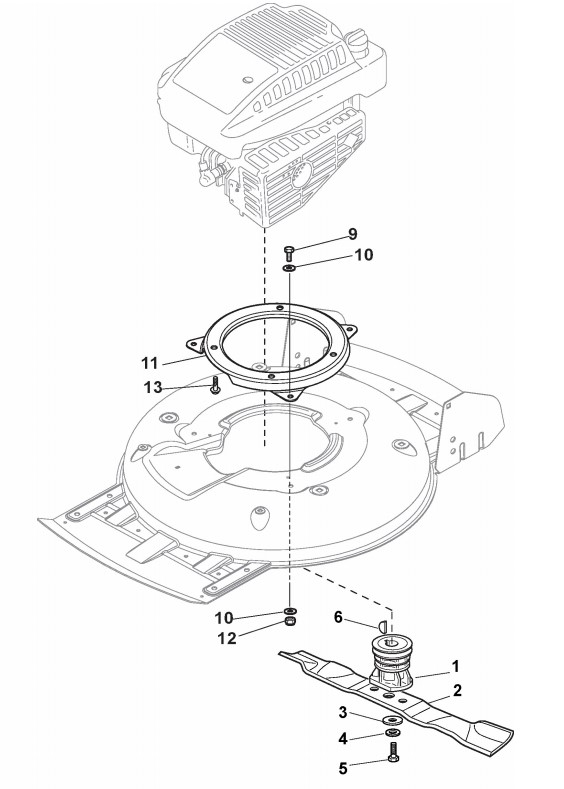 9
10
11
13
10
12
6
1
2
3
4
5