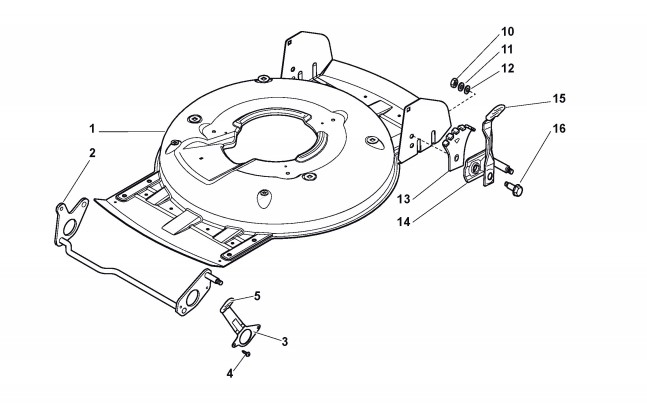 10
11
12
15
16
1
2
13
14
5
3
4