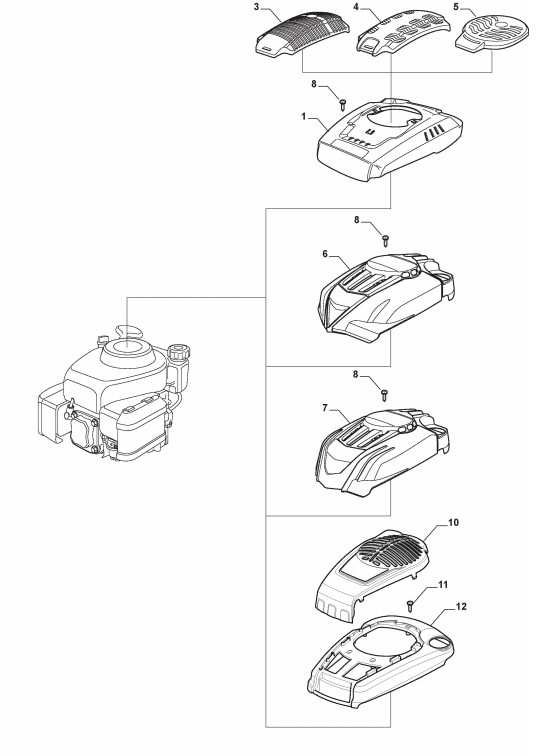 3
4
5
8
1
8
6
8
7
10
11
12