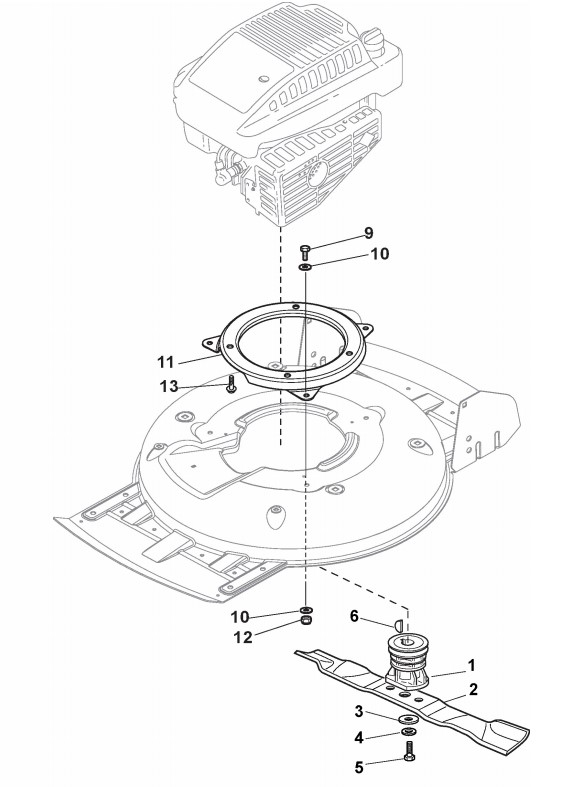 9
10
11
13
10
12
6
1
2
3
4
5