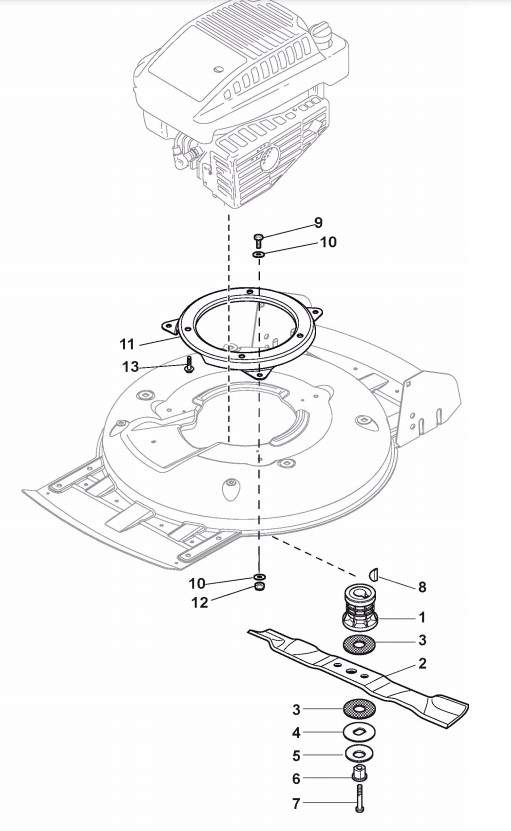 9
10
11
13
10
12
8
1
3
2
3
4
5
6
7