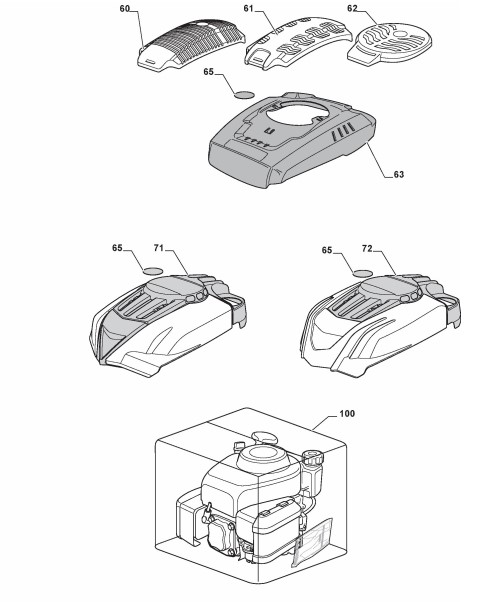 60
61
62
65
63
65
71
65
72
100