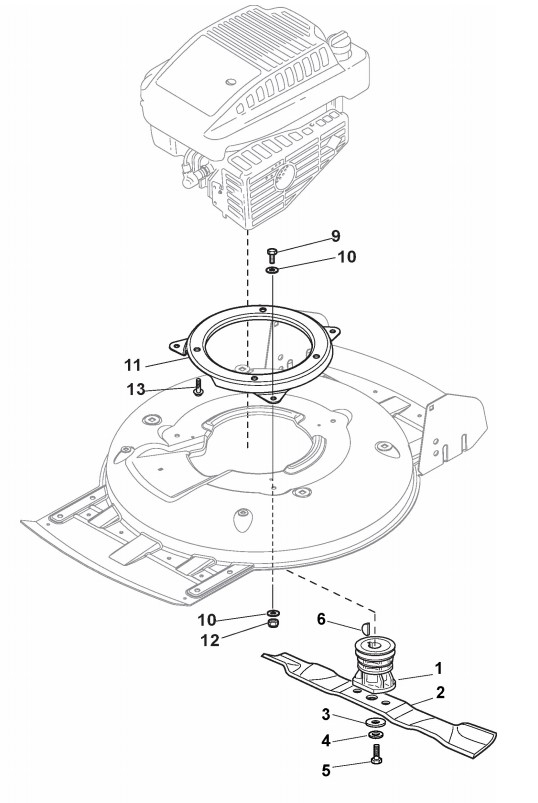 9
10
11
13
10
12
6
1
2
3
4
5