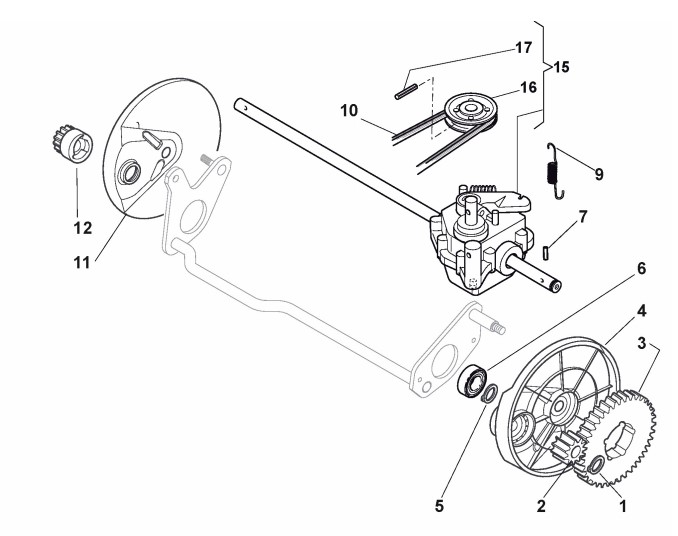 17
15
16
10
9
12
11
7
6
4
3
5
2
1