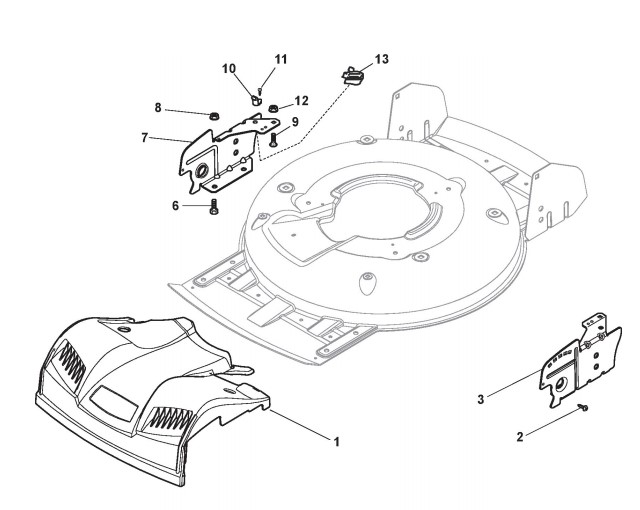 10
11
13
8
12
9
7
6
3
2
1