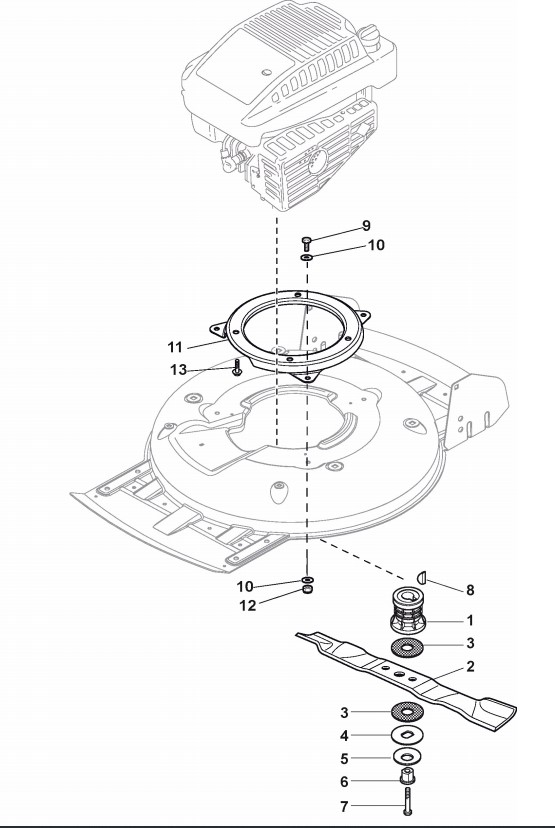 9
10
11
13
10
12
8
1
3
2
3
4
5
6
7