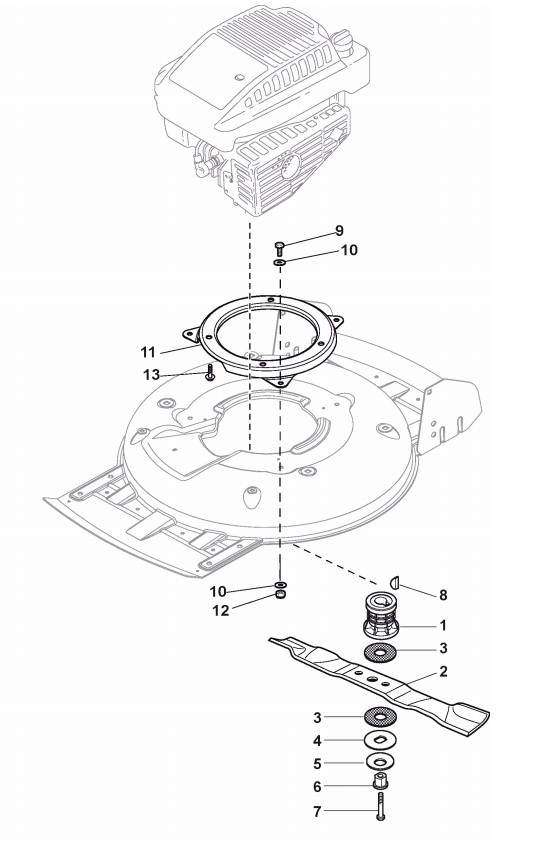 9
10
11
13
10
12
8
1
3
2
3
4
5
6
7