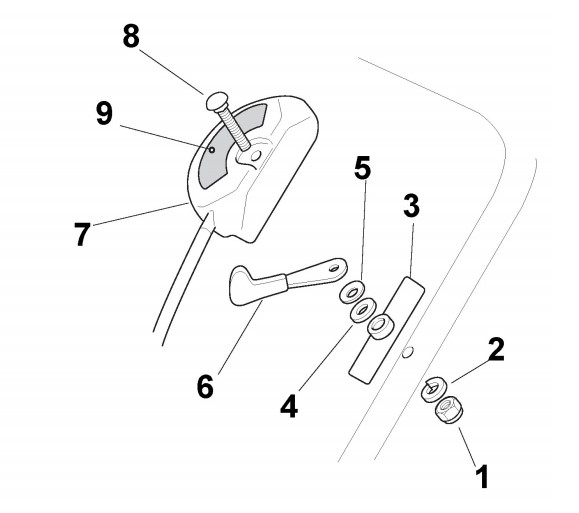 8
9
7
5
3
6
4
2
1