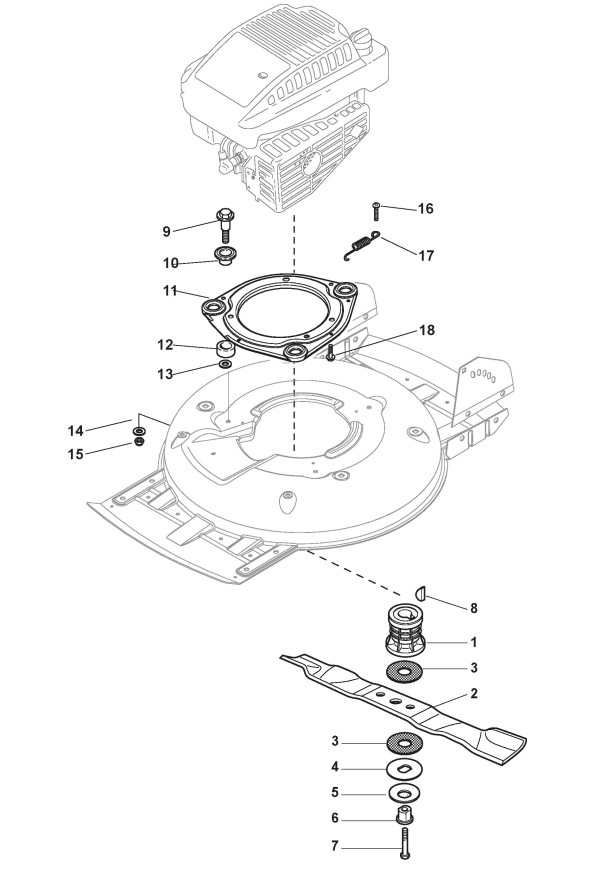 16
9
17
10
11
18
12
13
14
15
8
1
3
2
3
4
5
6
7