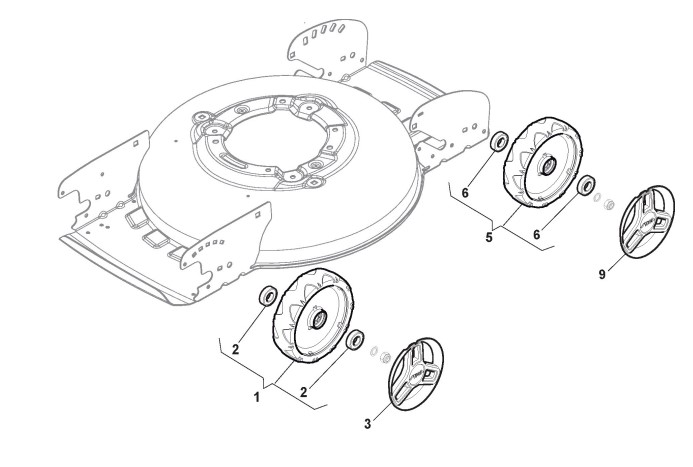 6
5
6
9
2
1
2
3