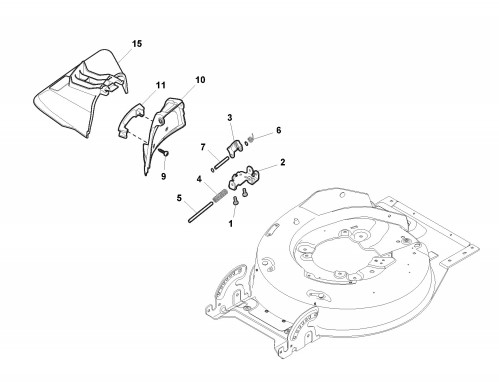 15
11
10
3
6
7
2
9
4
5
1