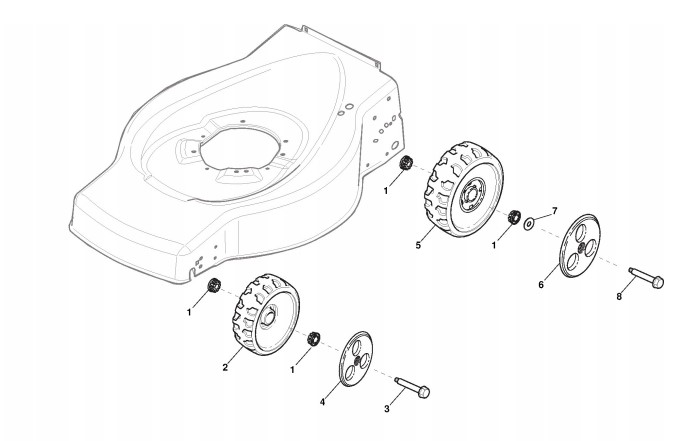 1
7
5
1
6
8
1
2
1
4
3