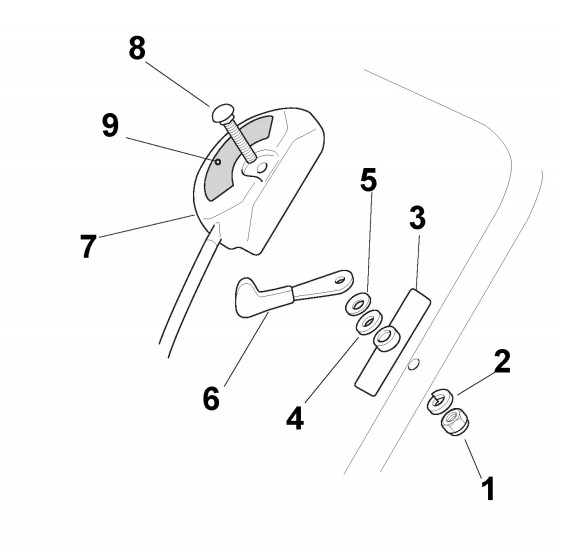 8
9
7
5
3
6
4
2
1