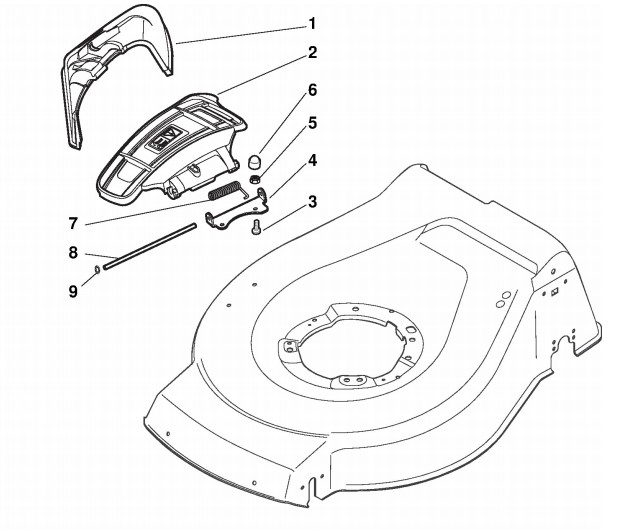 1
2
6
5
4
3
7
8
9