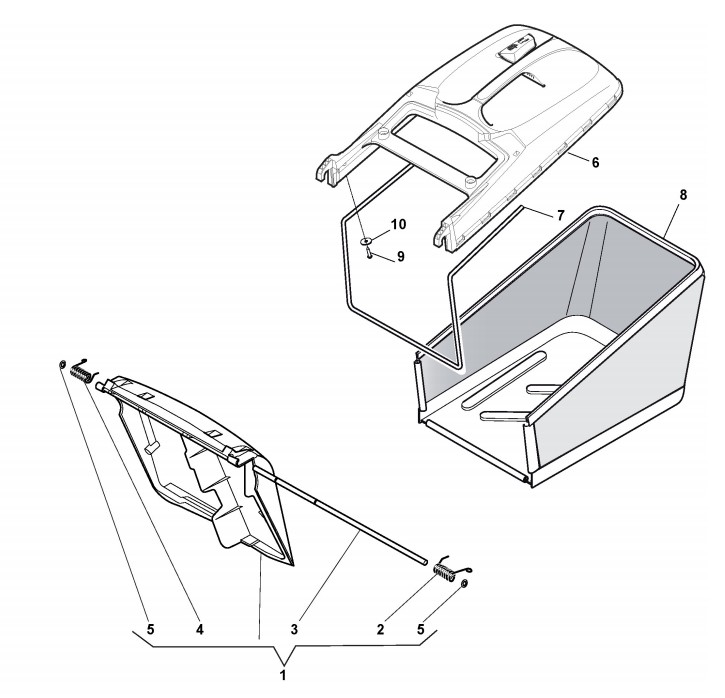 6
8
7
10
9
5
4
3
2
5
1