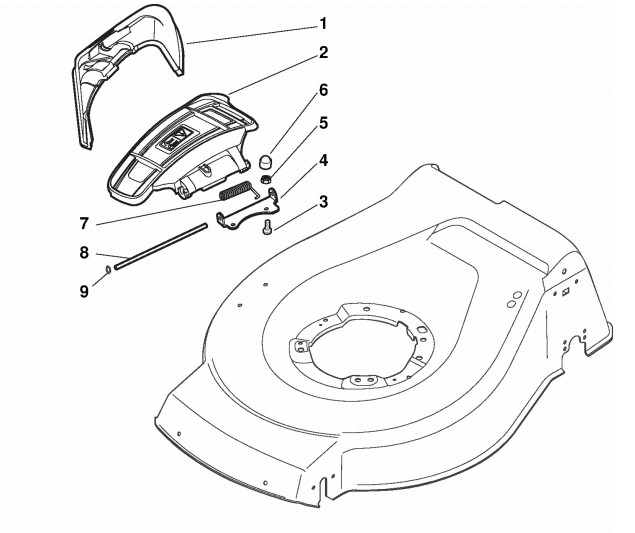 1
2
6
5
4
3
7
8
9