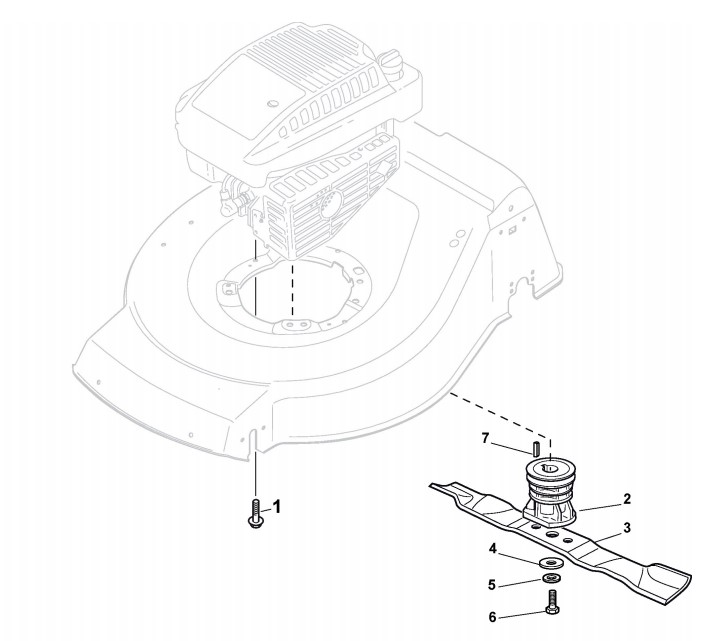 7
1
2
3
4
5
6