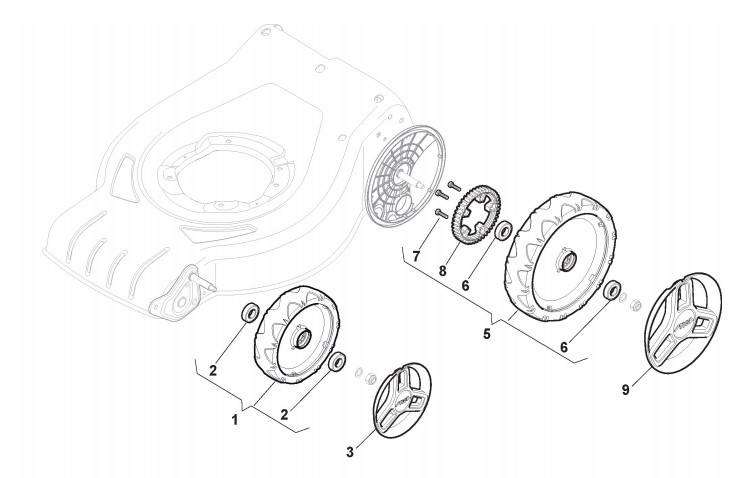 7
8
6
5
6
9
2
1
2
3