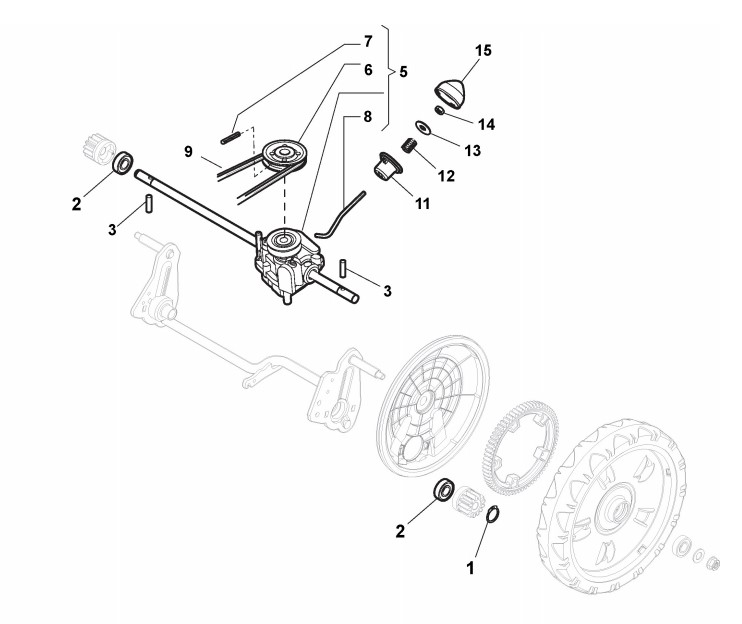 7
6
5
15
8
14
9
13
12
2
11
3
3
2
1