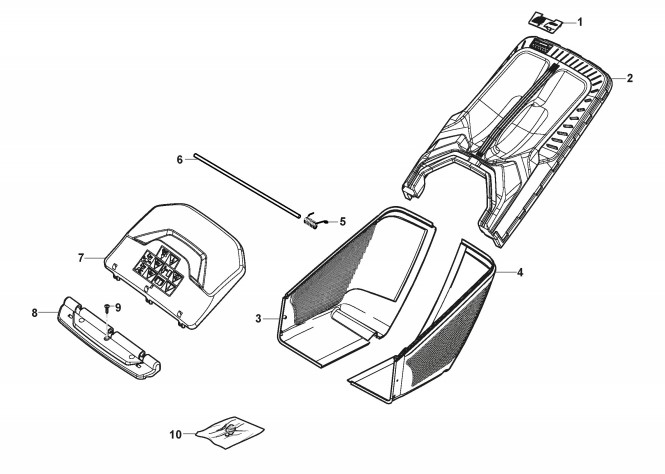 1
2
6
5
7
4
9
8
3
10