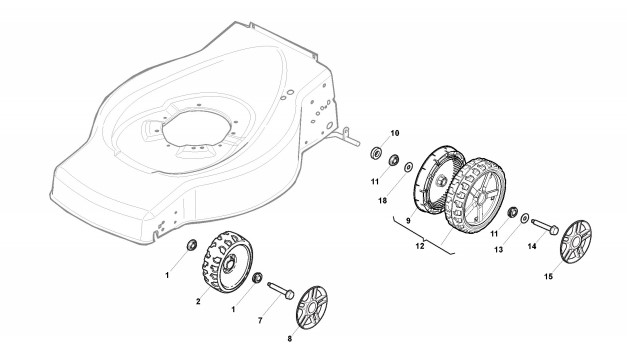 10
11
18
9
12
11
13
14
15
1
2
1
7
8