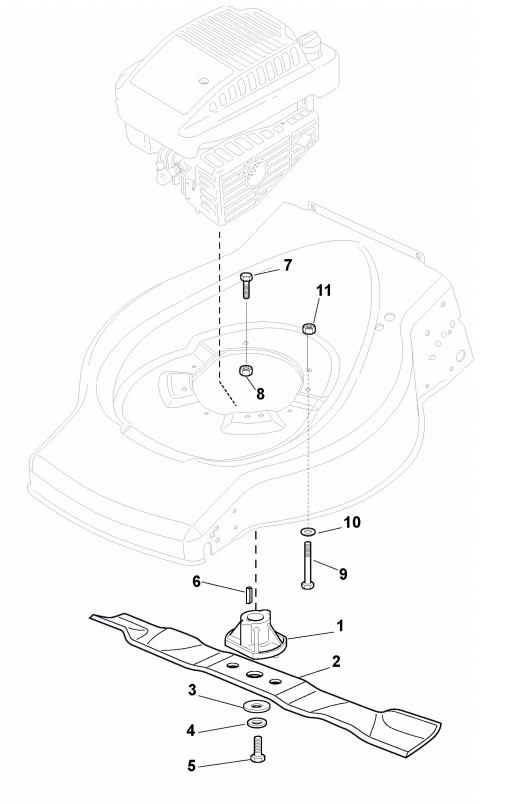 7
11
8
10
9
6
1
2
3
4
5