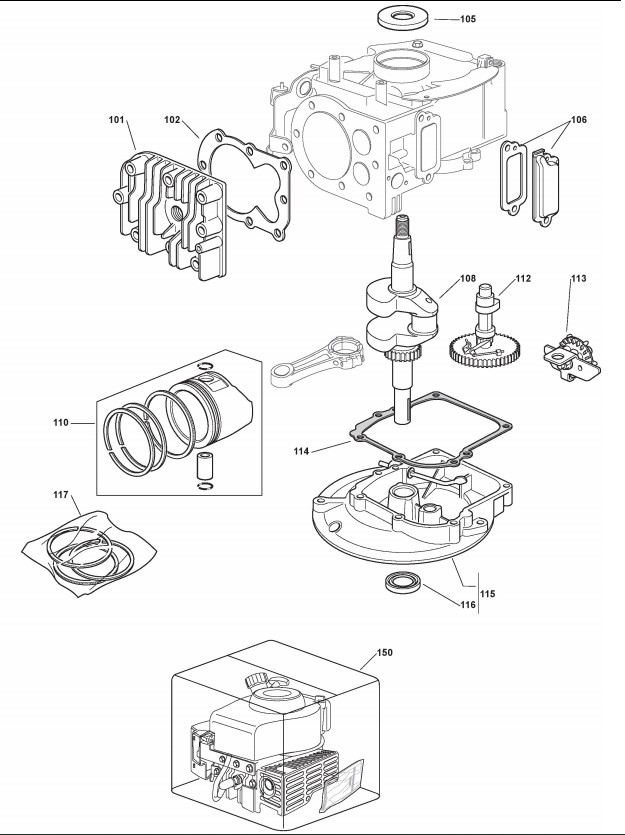 105

101

102

106

108

112

113

110

114

117

115

116

150