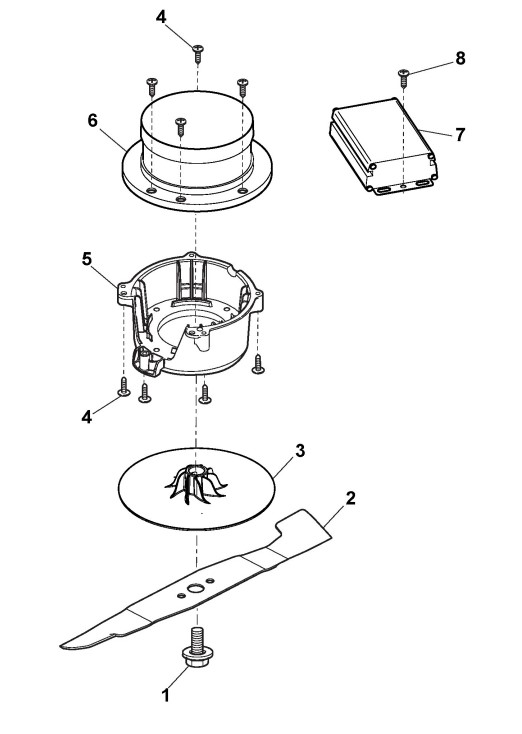 4
8
6
7
5
4
3
2
1