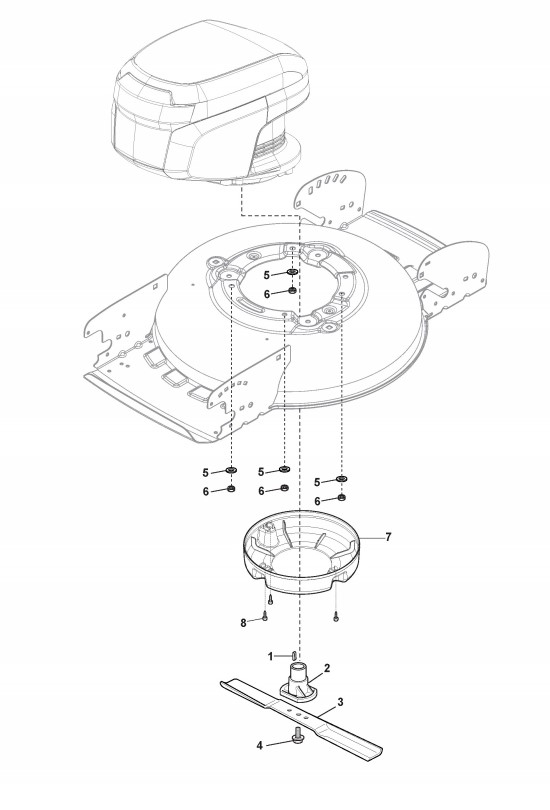 5
6
5
6
5
6
5
6
7
8
1
2
3
4