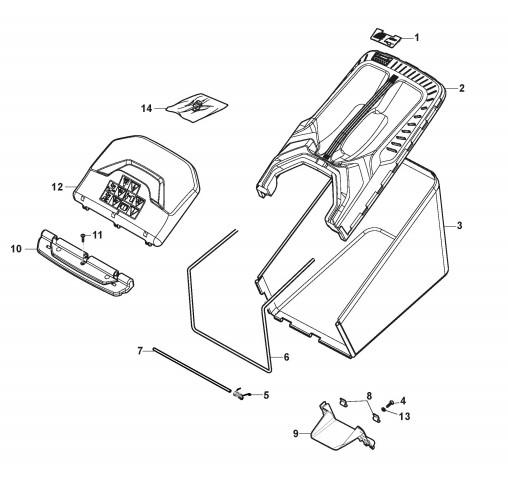 1
2
14
12
3
11
10
7
6
5
8
4
13
9