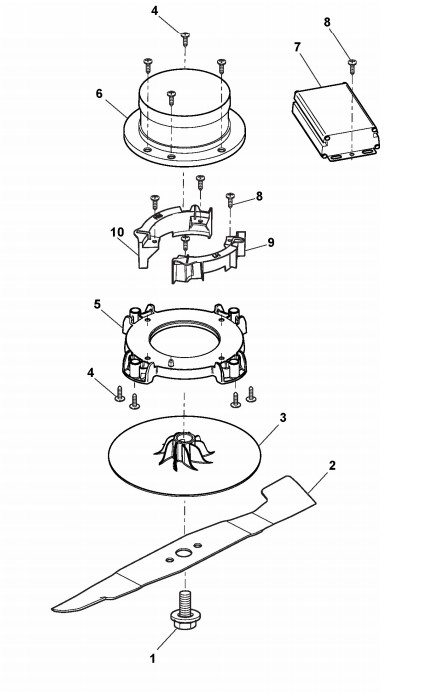 4
8
7
6
8
10
9
5
4
3
2
1