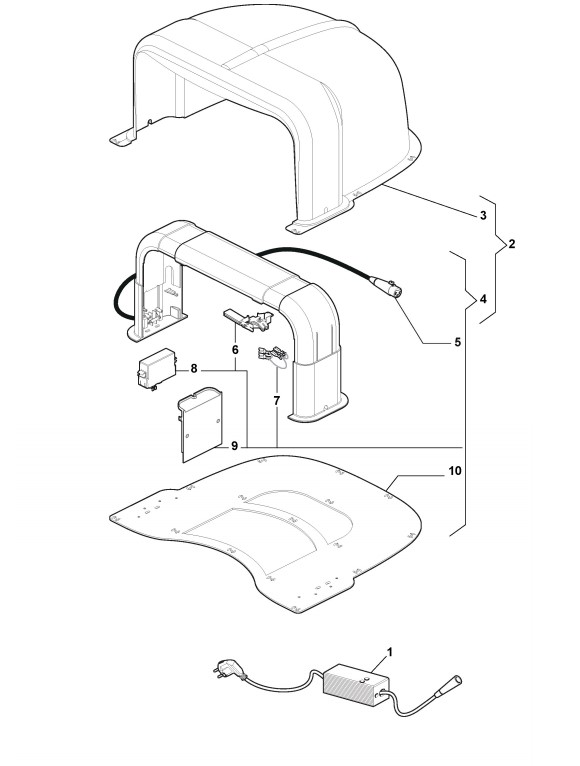 3
2
4
5
6
8
7
9
10
1