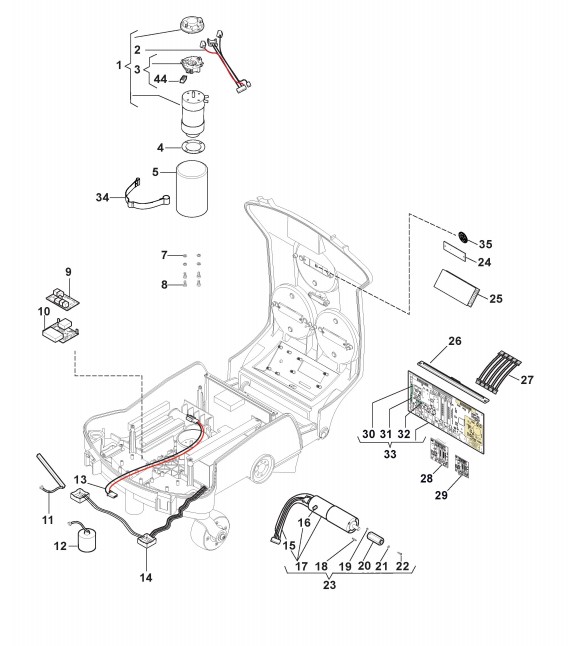 1
2
3
44
4
5
34
7
8
9
10
35
24
25
26
27
30 31 32
33
28
29
13
11
12
14
16
15
17 18 19 20 21 22
23