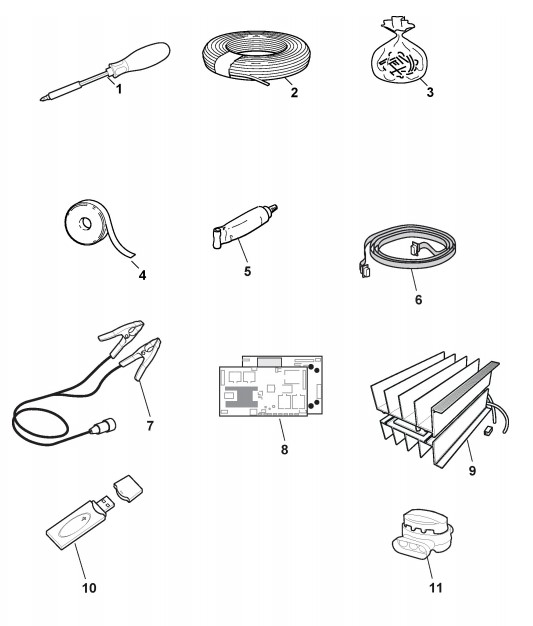 1
2
3
4
5
6
7
8
9
10
11