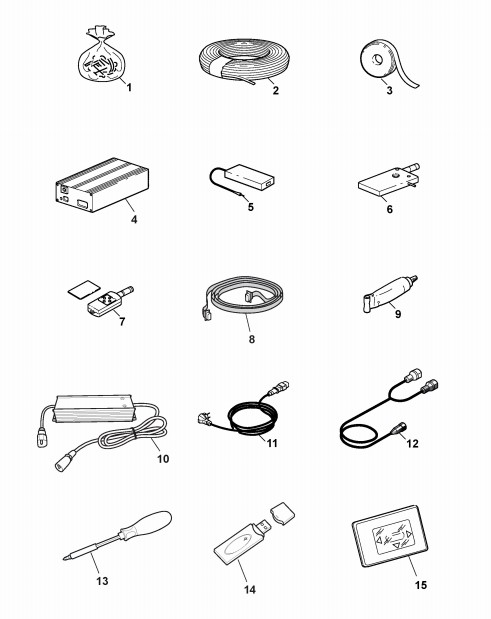 1
2
3
4
5
6
7
8
9
10
11
12
13
14
15