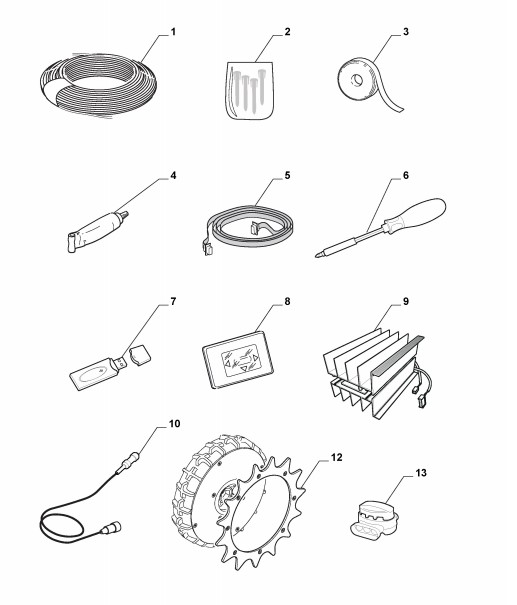 1
2
3
4
5
6
7
8
9
10
12
13