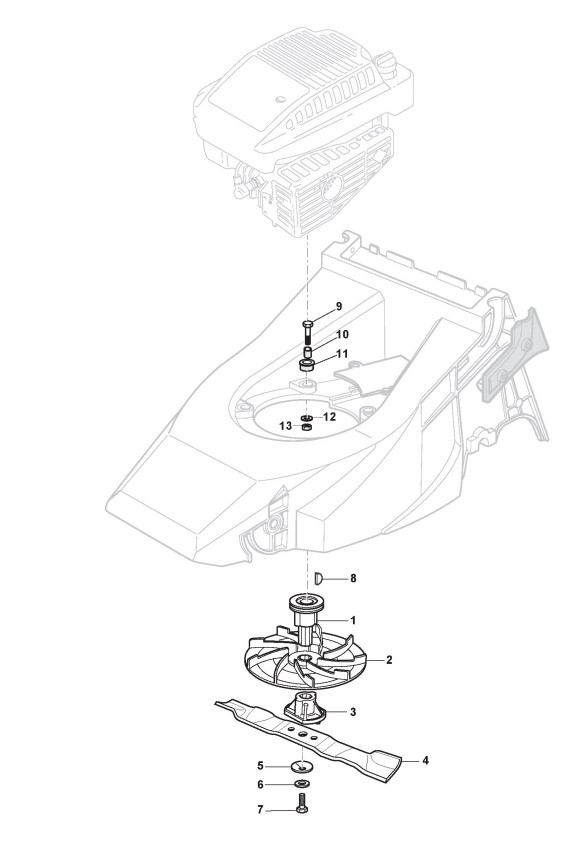 9
10
11
12
13
8
1
2
3
4
5
6
7