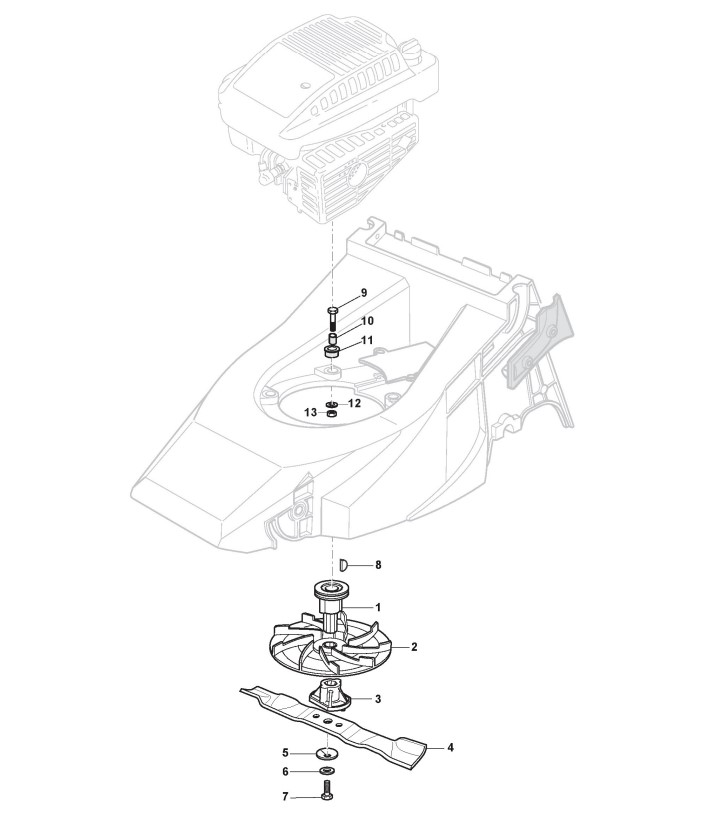 9
10
11
12
13
8
1
2
3
4
5
6
7