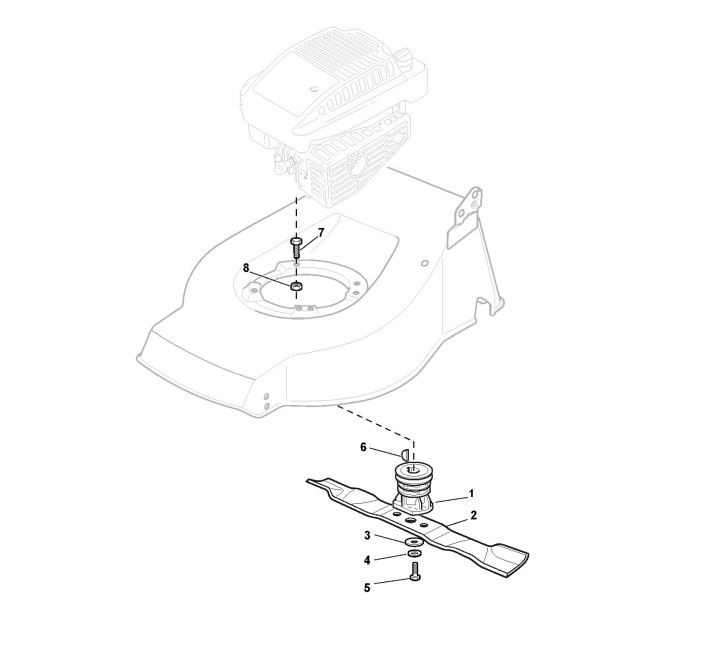 7
8
6
1
2
3
4
5