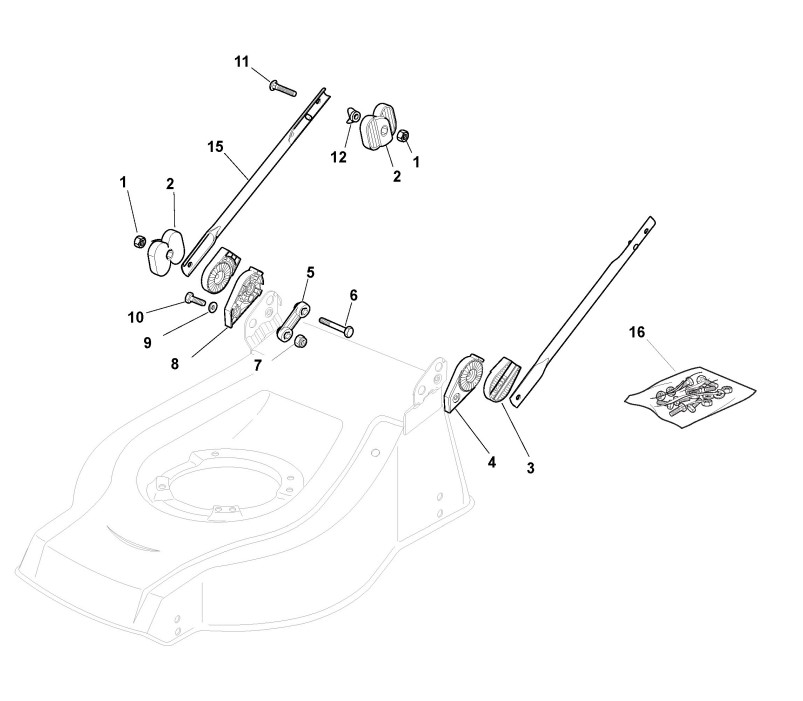 11
15
12
2
1
1
2
5
6
10
9
8
7
16
4
3